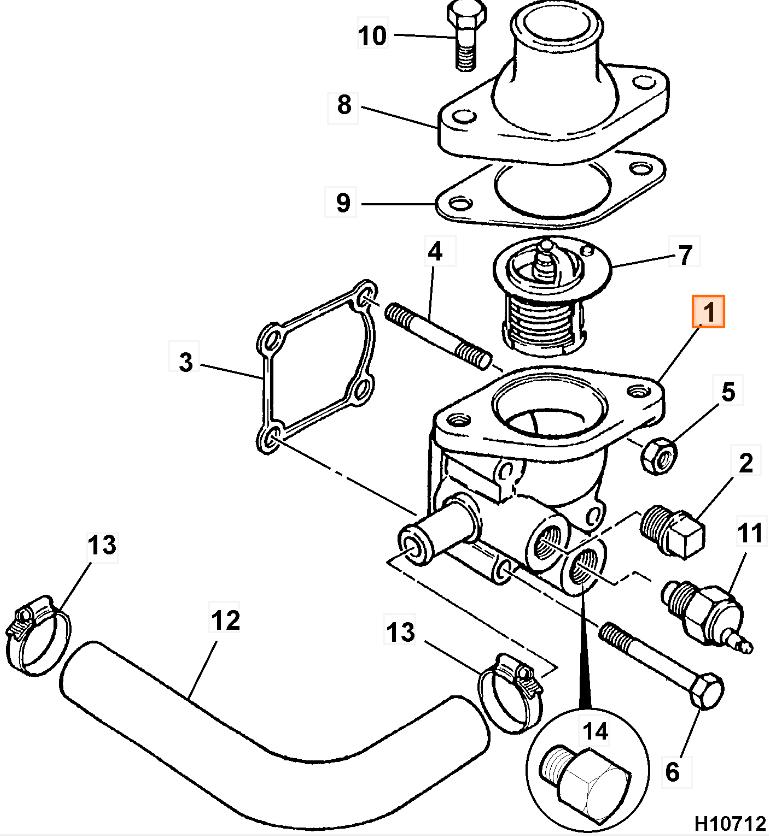 10
8
9
4
7
1
3
5
2
11
13
12
13
14
6
H10712