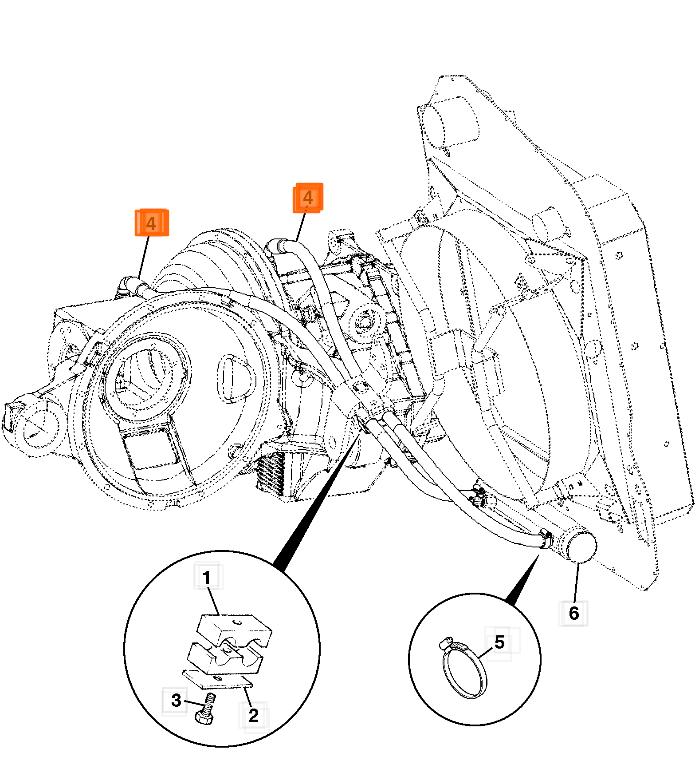 4
4
1
3
2
5
6