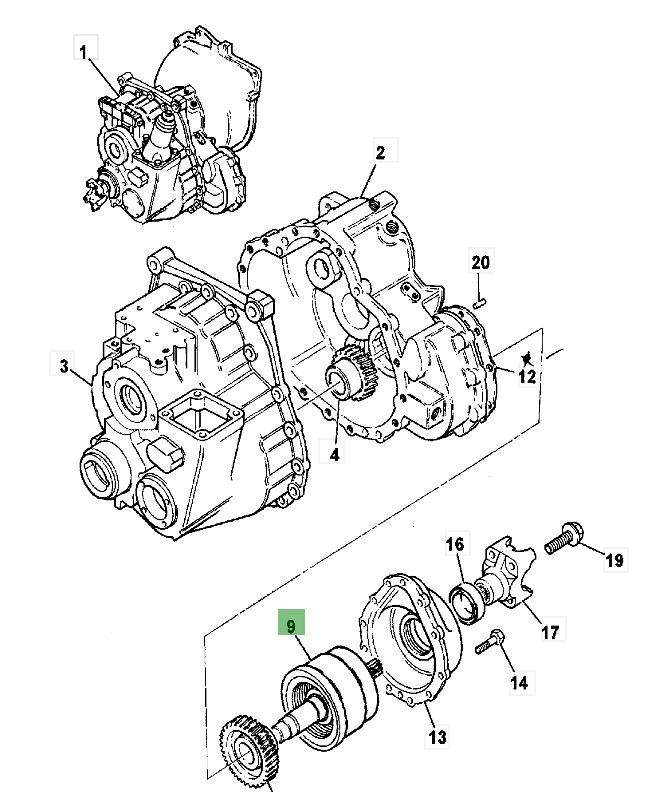 1
2
20
3
12
4
16
19
17
9
14
13