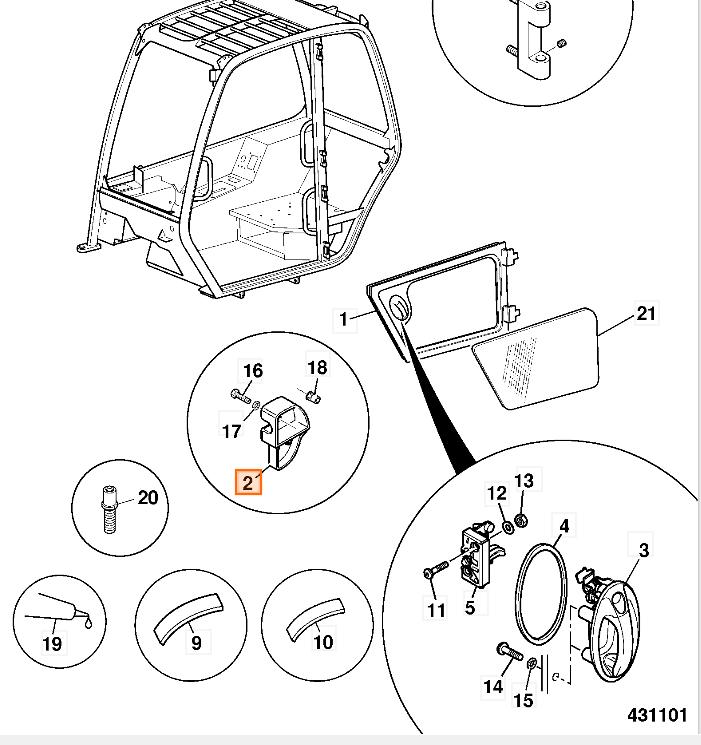 1
21
16
18
17
2
20
12
13
4
3
11
5
19
9
10
14
15
431101