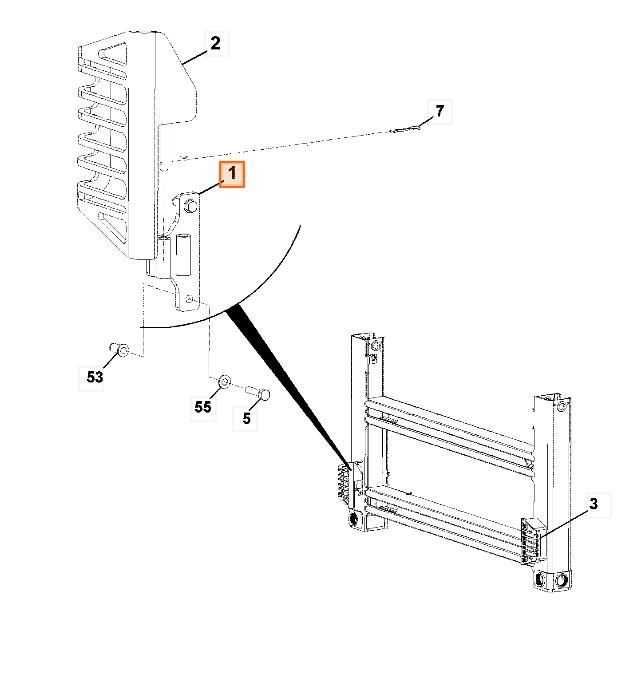 2
7
1
53
55
5
3