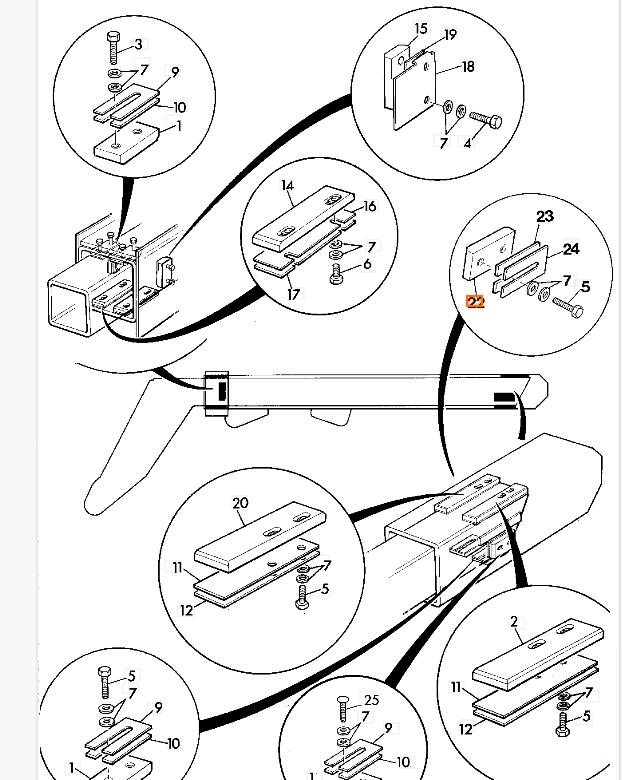 3
7
9
10
1
15
19
18
7
4
14
16
7
6
17
23
24
7
5
22
20
11
7
5
12
2
11
7
5
12
5
7
9
10
1
25
7
9
10