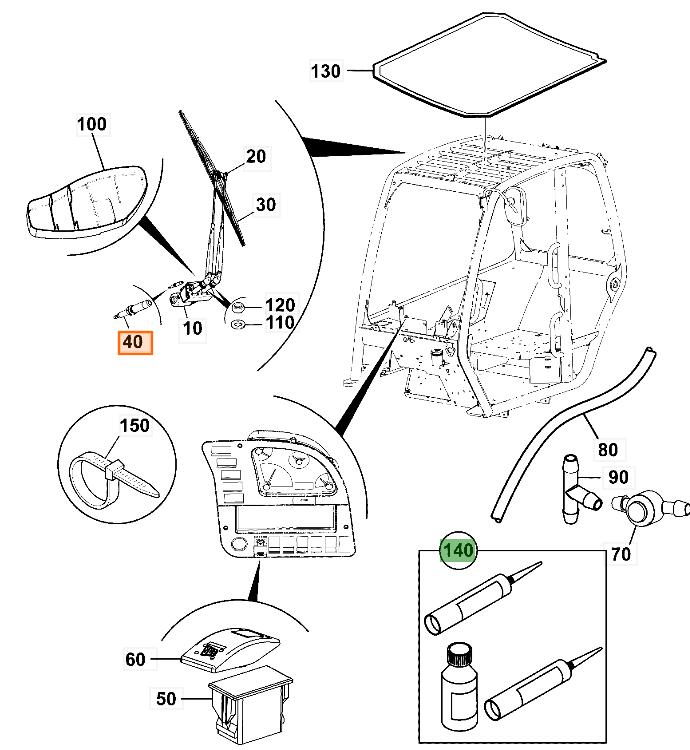 130
100
20
30
120
110
10
40
150
80
90
70
140
60
50