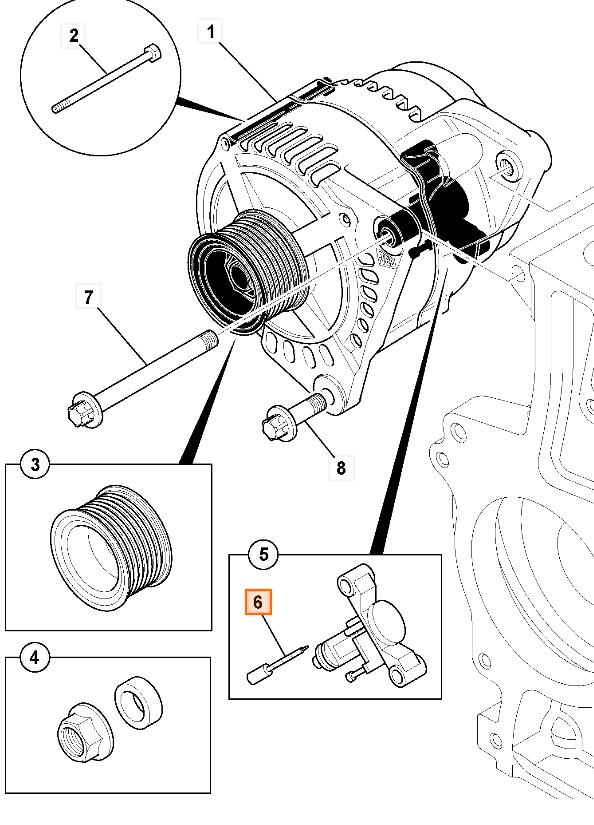 2
1
7
8
3
5
6
4