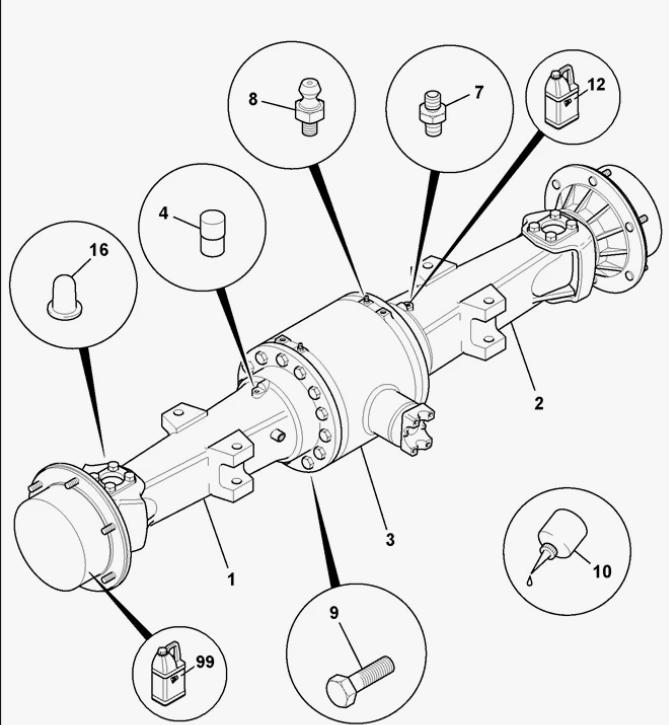 8
7
12
4
16
2
3
1
10
9
99